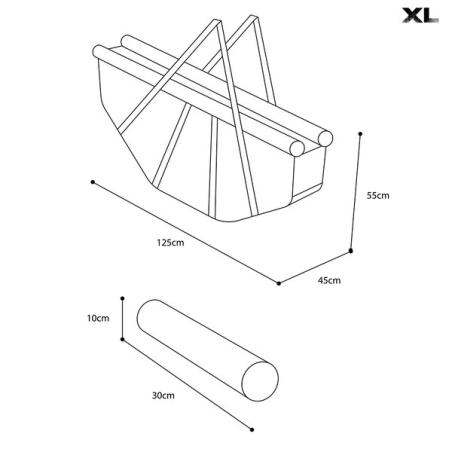 XL

55cm

125cm

45cm

10cm

30cm